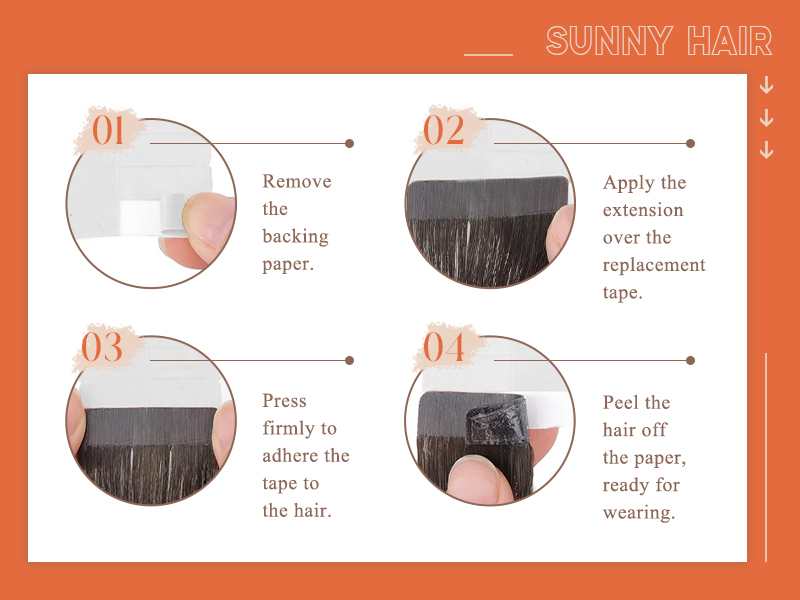 SUNNY HAIR

01

Remove the backing paper.

02

Apply the extension over the replacement tape.

03

Press firmly to adhere the tape to the hair.

04

Peel the hair off the paper, ready for wearing.