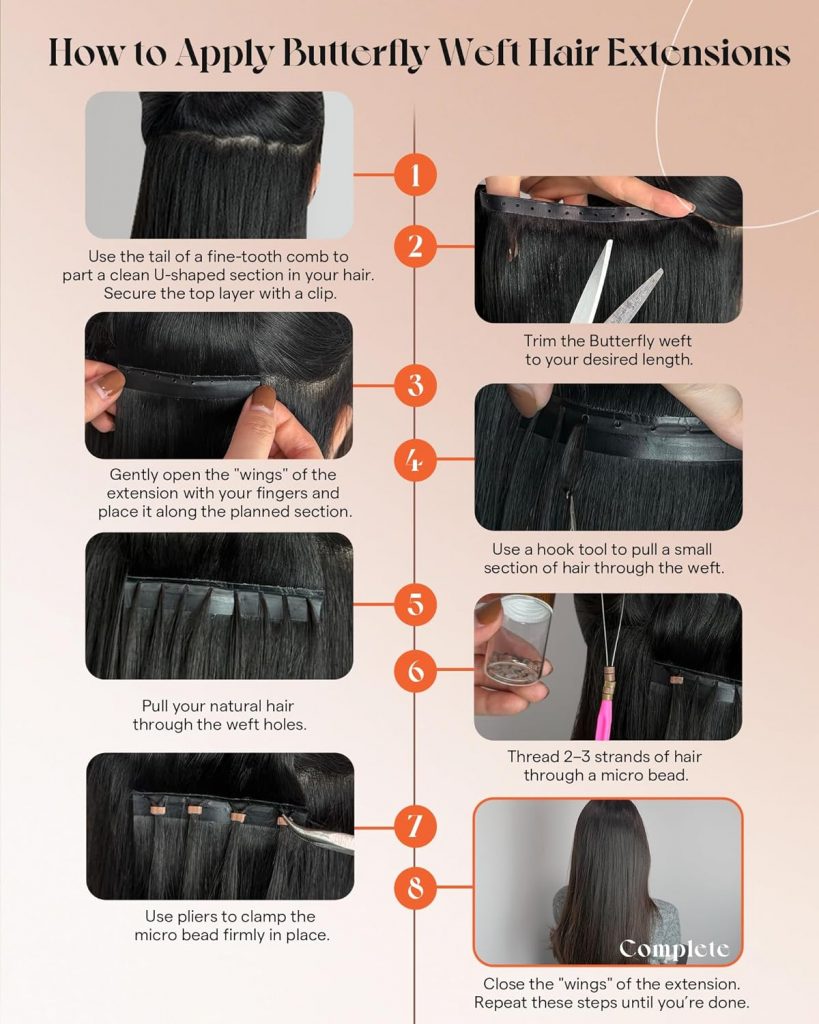 How to Apply Butterfly Weft Hair Extensions

1

Use the tail of a fine-tooth comb to part a clean U-shaped section in your hair. Secure the top layer with a clip.

2

Trim the Butterfly weft to your desired length.

3

Gently open the "wings" of the extension with your fingers and place it along the planned section.

4

Use a hook tool to pull a small section of hair through the weft.

5

Pull your natural hair through the weft holes.

6

Thread 2–3 strands of hair through a micro bead.

7

Use pliers to clamp the micro bead firmly in place.

8

Complete

Close the "wings" of the extension. Repeat these steps until you're done.